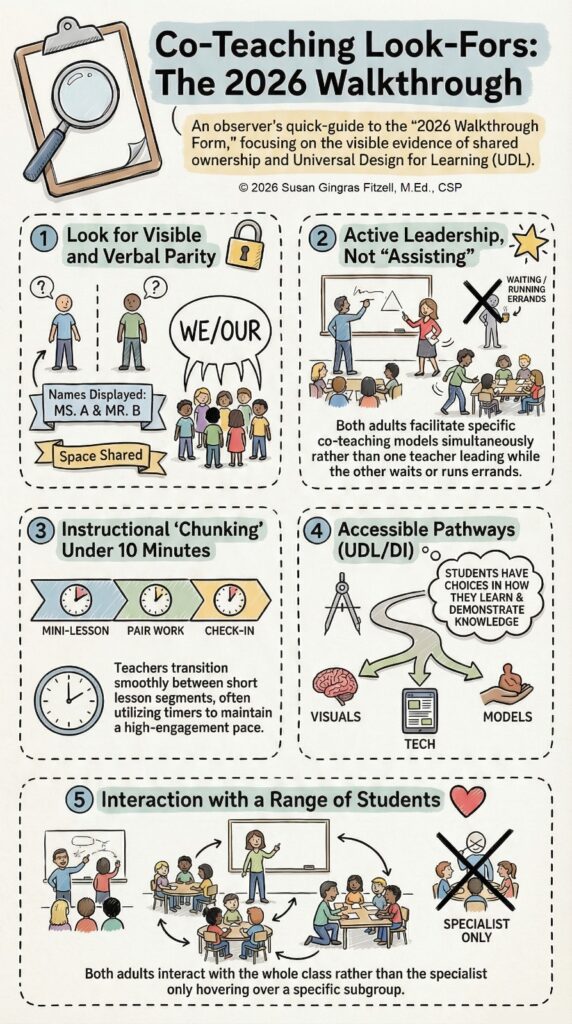 Co-Teaching Look-Fors: The 2026 Walkthrough

An observer's quick-guide to the "2026 Walkthrough Form," focusing on the visible evidence of shared ownership and Universal Design for Learning (UDL).

© 2026 Susan Gingras Fitzell, M.Ed., CSP

1 Look for Visible and Verbal Parity

? ?

WE/OUR

Names Displayed: MS. A & MR. B

Space Shared

2 Active Leadership, Not "Assisting"

WAITING / RUNNING ERRANDS

Both adults facilitate specific co-teaching models simultaneously rather than one teacher leading while the other waits or runs errands.

3 Instructional 'Chunking' Under 10 Minutes

MINI-LESSON PAIR WORK CHECK-IN

Teachers transition smoothly between short lesson segments, often utilizing timers to maintain a high-engagement pace.

4 Accessible Pathways (UDL/DI)

STUDENTS HAVE CHOICES IN HOW THEY LEARN & DEMONSTRATE KNOWLEDGE

VISUALS TECH MODELS

5 Interaction with a Range of Students

SPECIALIST ONLY

Both adults interact with the whole class rather than the specialist only hovering over a specific subgroup.